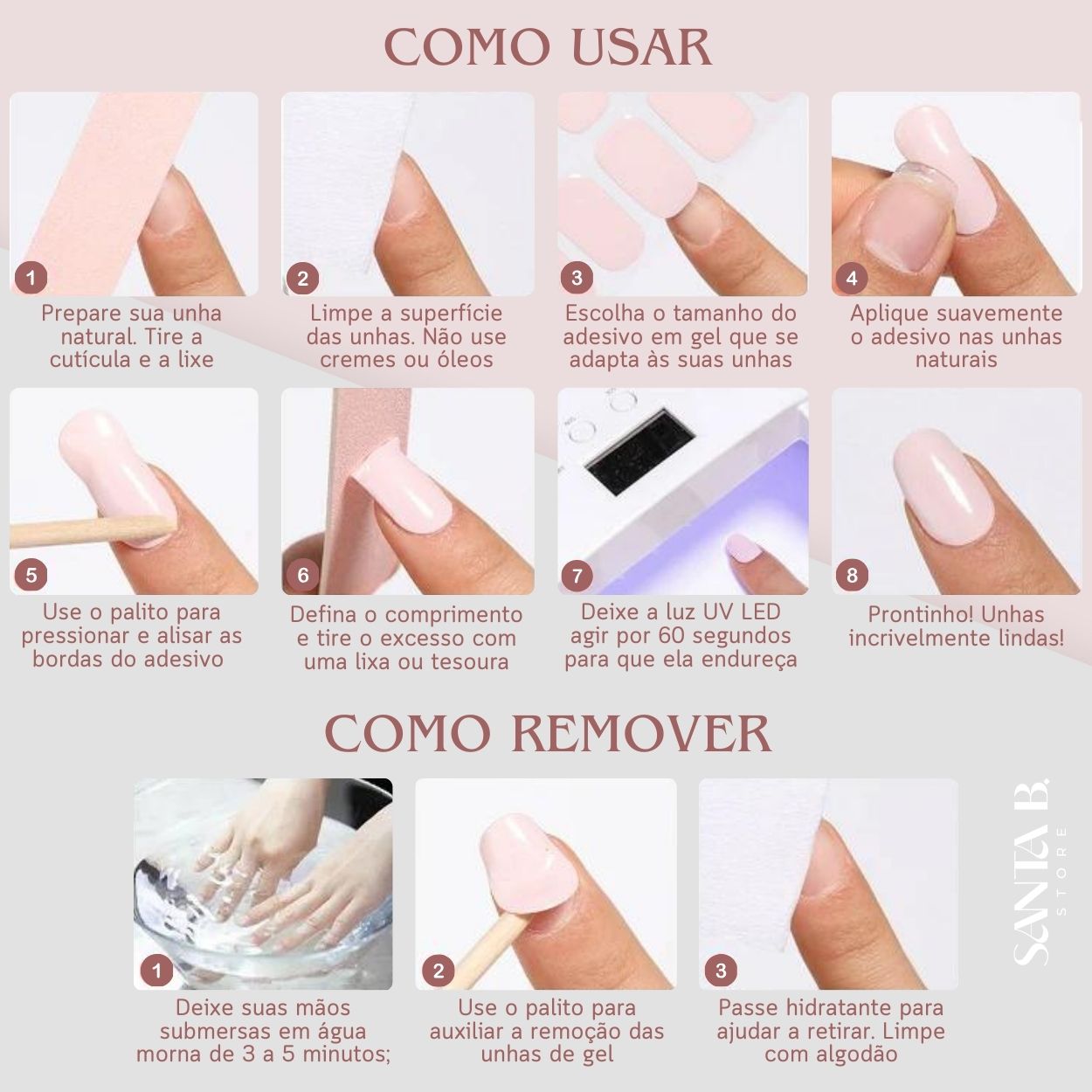 COMO USAR

1
Prepare sua unha natural. Tire a cutícula e a lixe

2
Limpe a superfície das unhas. Não use cremes ou óleos

3
Escolha o tamanho do adesivo em gel que se adapta às suas unhas

4
Aplique suavemente o adesivo nas unhas naturais

5
Use o palito para pressionar e alisar as bordas do adesivo

6
Defina o comprimento e tire o excesso com uma lixa ou tesoura

7
Deixe a luz UV LED agir por 60 segundos para que ela endureça

8
Prontinho! Unhas incrivelmente lindas!

COMO REMOVER

1
Deixe suas mãos submersas em água morna de 3 a 5 minutos;

2
Use o palito para auxiliar a remoção das unhas de gel

3
Passe hidratante para ajudar a retirar. Limpe com algodão

SANTA B. STORE